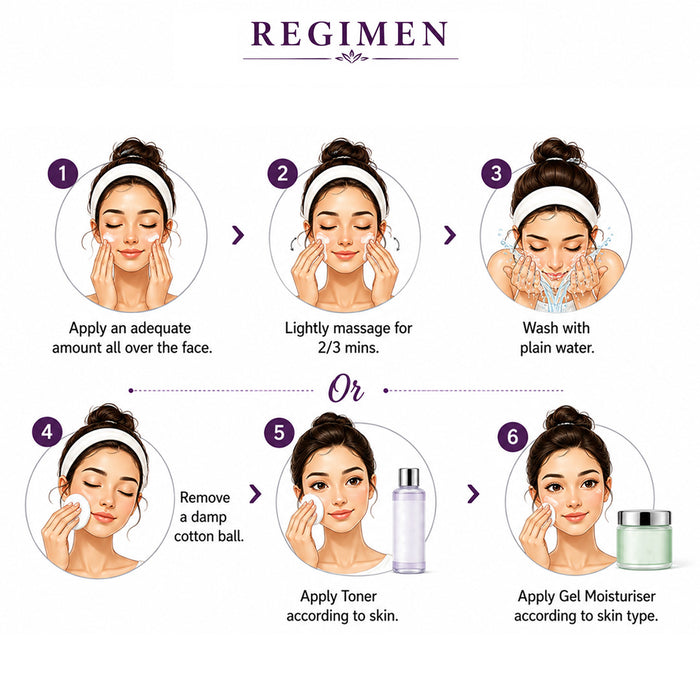 REGIMEN

1
Apply an adequate amount all over the face.

2
Lightly massage for 2/3 mins.

3
Wash with plain water.

Or

4
Remove a damp cotton ball.

5
Apply Toner according to skin.

6
Apply Gel Moisturiser according to skin type.