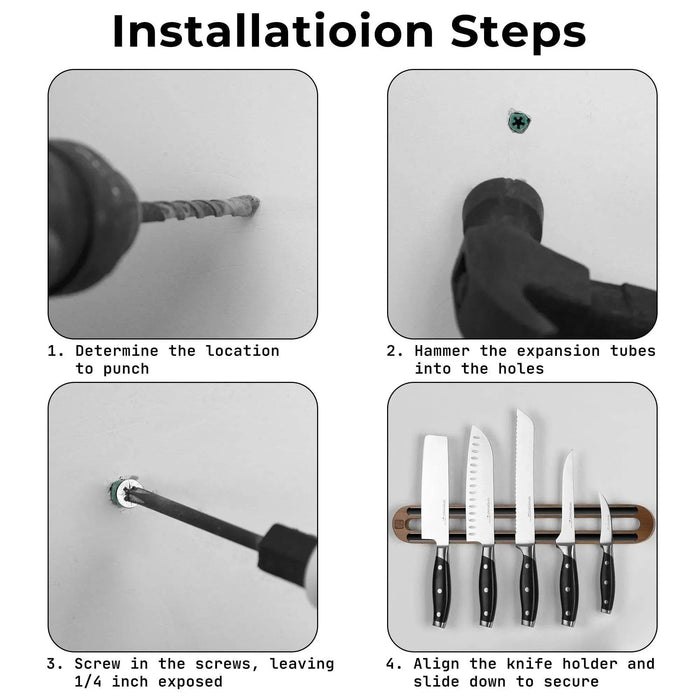 Installatioion Steps

1. Determine the location to punch

2. Hammer the expansion tubes into the holes

3. Screw in the screws, leaving 1/4 inch exposed

4. Align the knife holder and slide down to secure